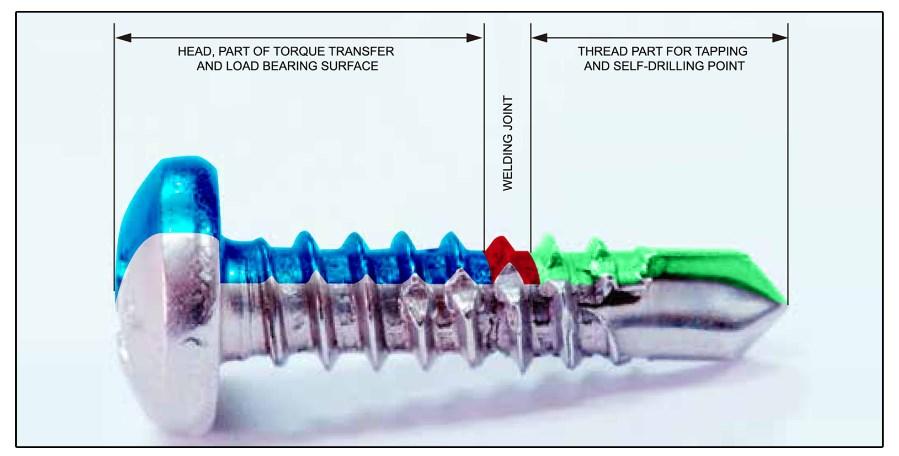 HEAD, PART OF TORQUE TRANSFER AND LOAD BEARING SURFACE

WELDING JOINT

THREAD PART FOR TAPPING AND SELF-DRILLING POINT